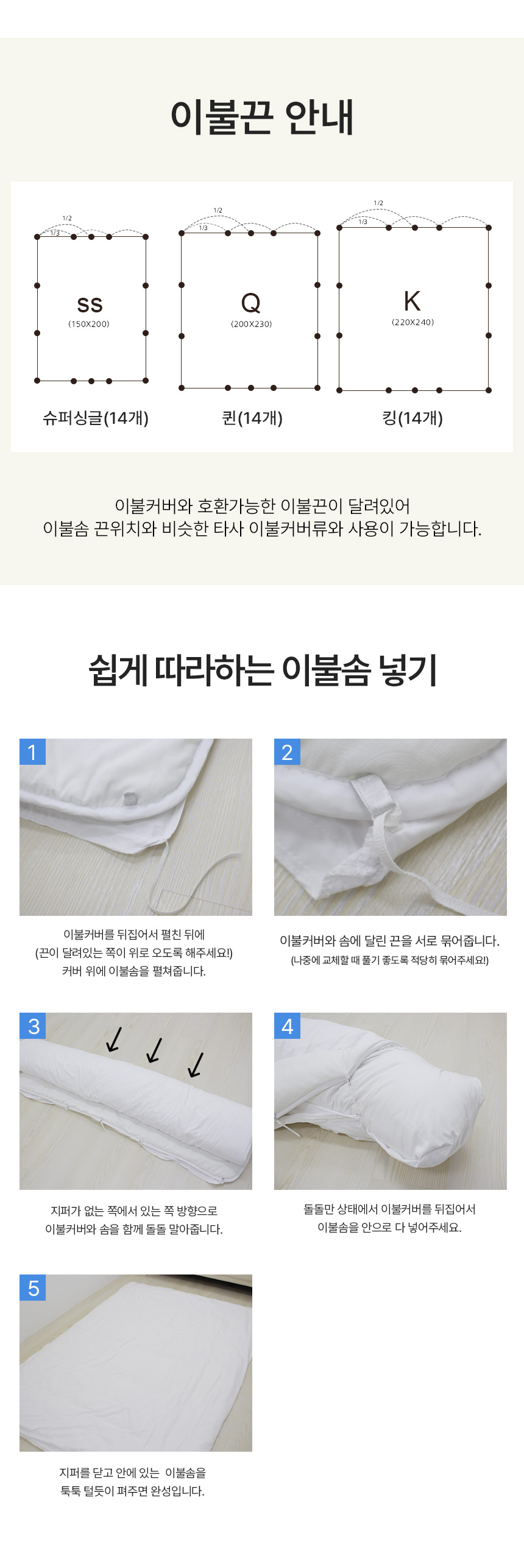 이불끈 안내

1/2
1/3
SS
(150X200)
슈퍼싱글(14개)

1/2
1/3
Q
(200X230)
퀸(14개)

1/2
1/3
K
(220X240)
킹(14개)

이불커버와 호환가능한 이불끈이 달려있어
이불솜 끈위치와 비슷한 타사 이불커버류와 사용이 가능합니다.

쉽게 따라하는 이불솜 넣기

1
이불커버를 뒤집어서 펼친 뒤에
(끈이 달려있는 쪽이 위로 오도록 해주세요!)
커버 위에 이불솜을 펼쳐줍니다.

2
이불커버와 솜에 달린 끈을 서로 묶어줍니다.
(나중에 교체할 때 풀기 좋도록 적당히 묶어주세요!)

3
지퍼가 없는 쪽에서 있는 쪽 방향으로
이불커버와 솜을 함께 돌돌 말아줍니다.

4
돌돌만 상태에서 이불커버를 뒤집어서
이불솜을 안으로 다 넣어주세요.

5
지퍼를 닫고 안에 있는 이불솜을
툭툭 털듯이 펴주면 완성입니다.