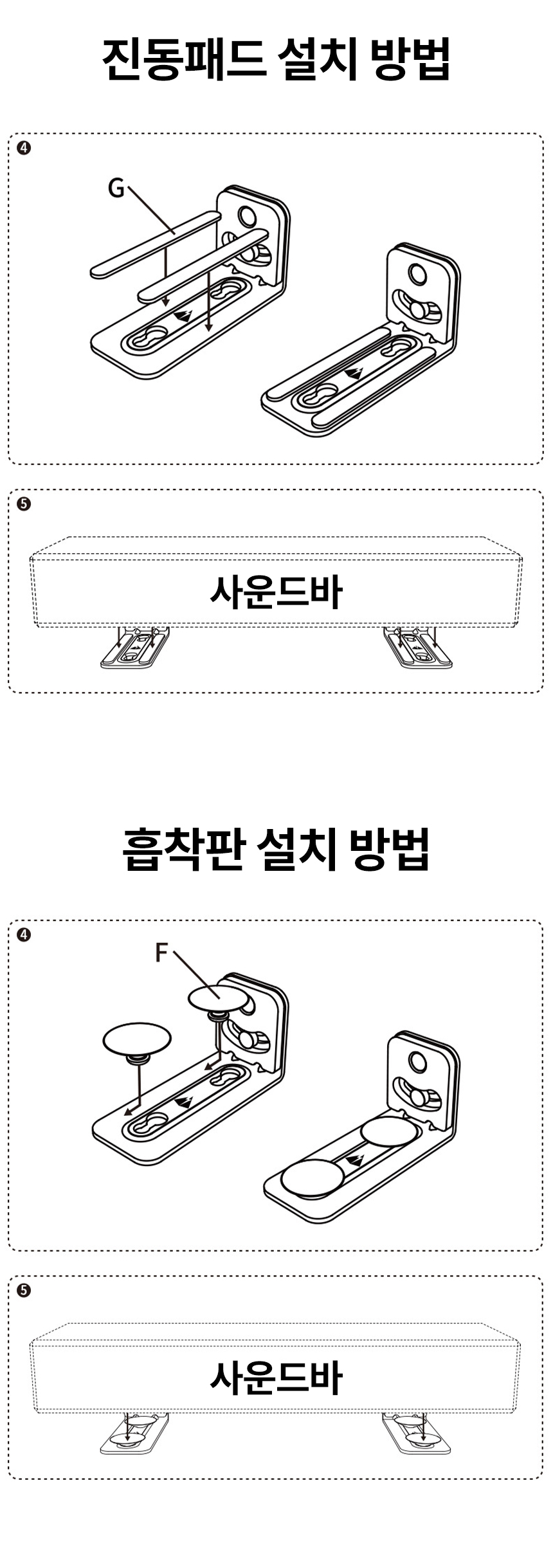 진동패드 설치 방법

❹

G

❺

사운드바

흡착판 설치 방법

❹

F

❺

사운드바