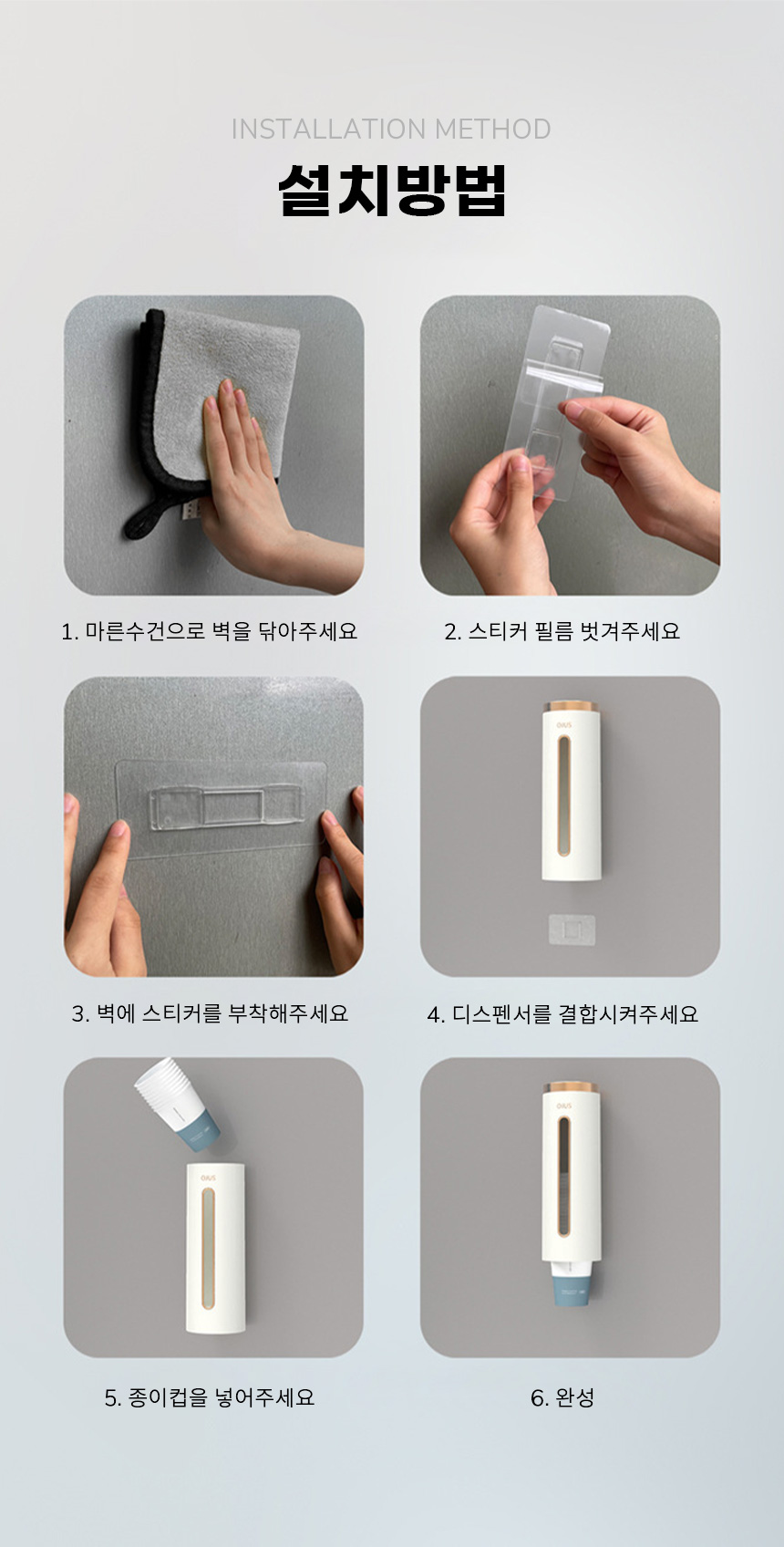 INSTALLATION METHOD

설치방법

1. 마른수건으로 벽을 닦아주세요

2. 스티커 필름 벗겨주세요

3. 벽에 스티커를 부착해주세요

OAUS

4. 디스펜서를 결합시켜주세요

OAUS

5. 종이컵을 넣어주세요

OAUS

6. 완성