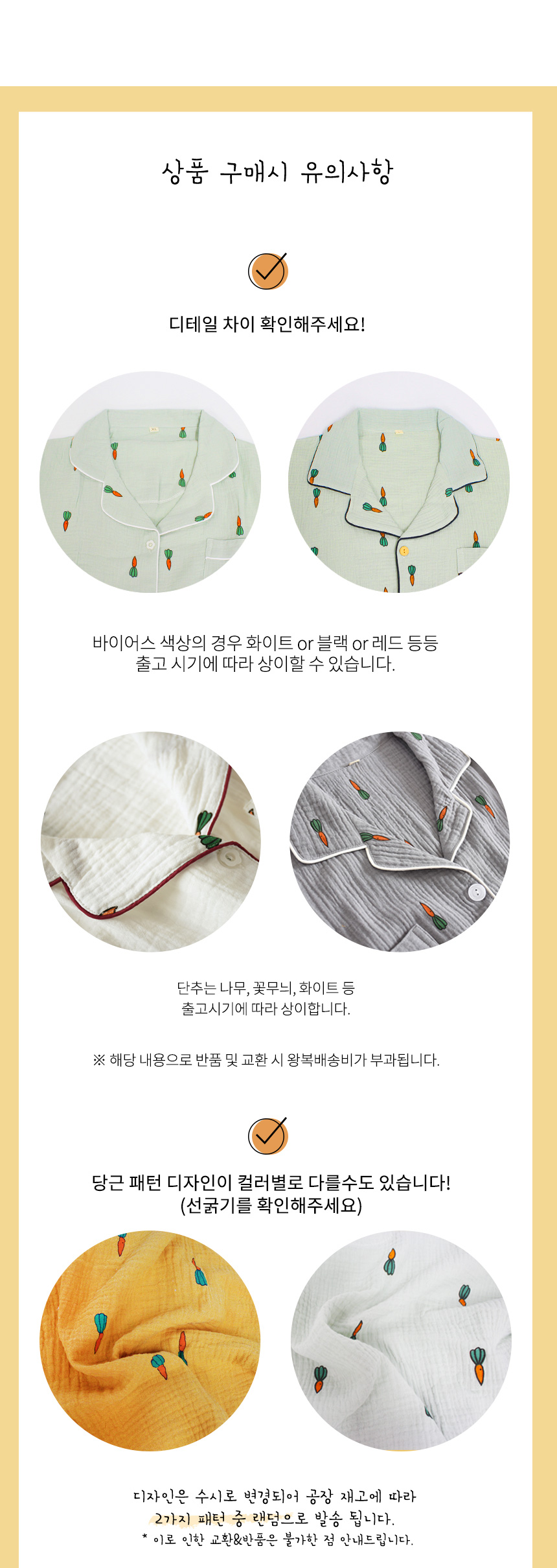 상품 구매시 유의사항

디테일 차이 확인해주세요!

바이어스 색상의 경우 화이트 or 블랙 or 레드 등등
출고 시기에 따라 상이할 수 있습니다.

단추는 나무, 꽃무늬, 화이트 등
출고시기에 따라 상이합니다.

※ 해당 내용으로 반품 및 교환 시 왕복배송비가 부과됩니다.

당근 패턴 디자인이 컬러별로 다를수도 있습니다!
(선굵기를 확인해주세요)

디자인은 수시로 변경되어 공장 재고에 따라
2가지 패턴 중 랜덤으로 발송 됩니다.
* 이로 인한 교환&반품은 불가한 점 안내드립니다.