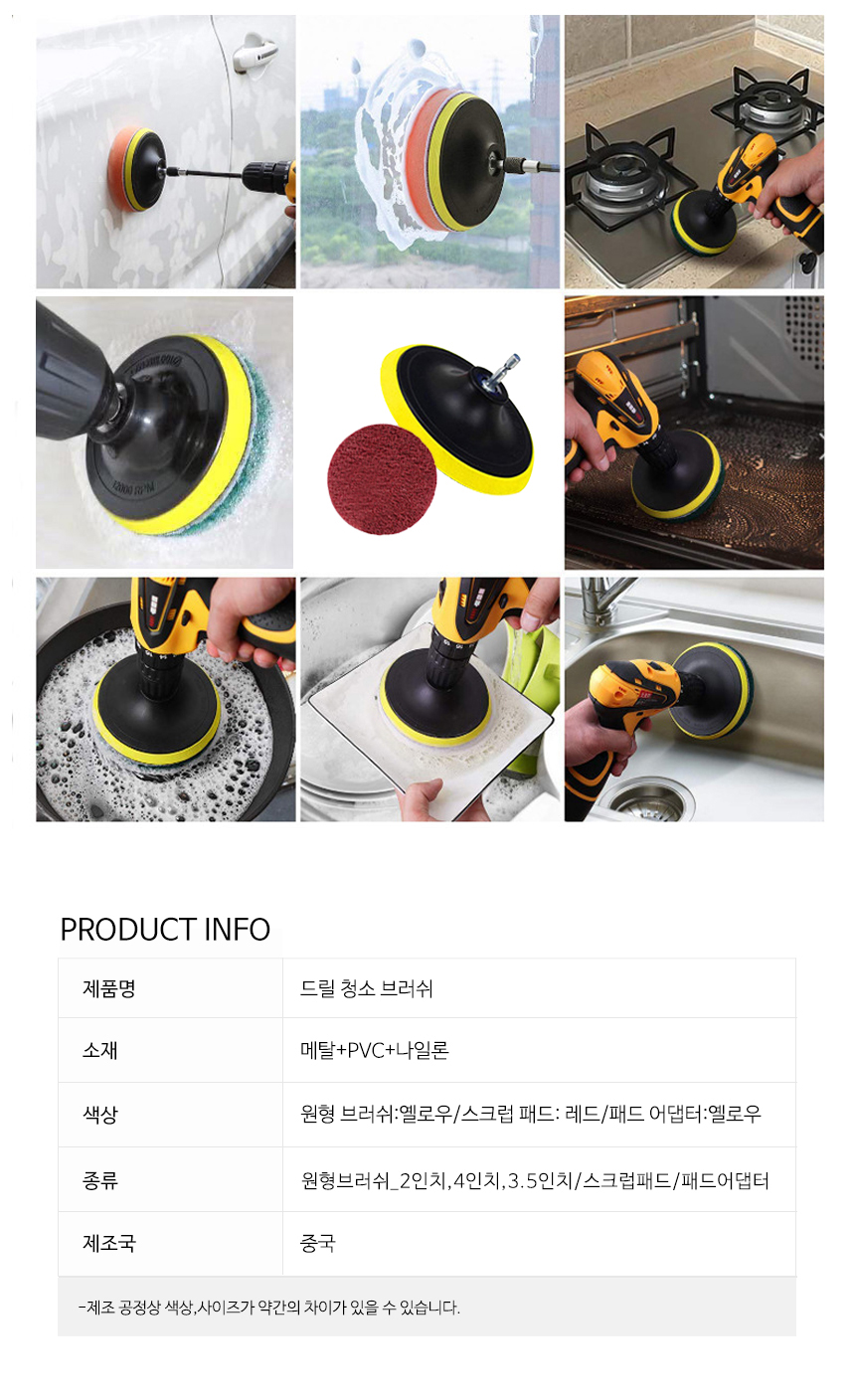 PRODUCT INFO

| 제품명 | 드릴 청소 브러쉬 |
|---|---|
| 소재 | 메탈+PVC+나일론 |
| 색상 | 원형 브러쉬:옐로우/스크럽 패드: 레드/패드 어댑터:옐로우 |
| 종류 | 원형브러쉬_2인치,4인치,3.5인치/스크럽패드/패드어댑터 |
| 제조국 | 중국 |

-제조 공정상 색상,사이즈가 약간의 차이가 있을 수 있습니다.