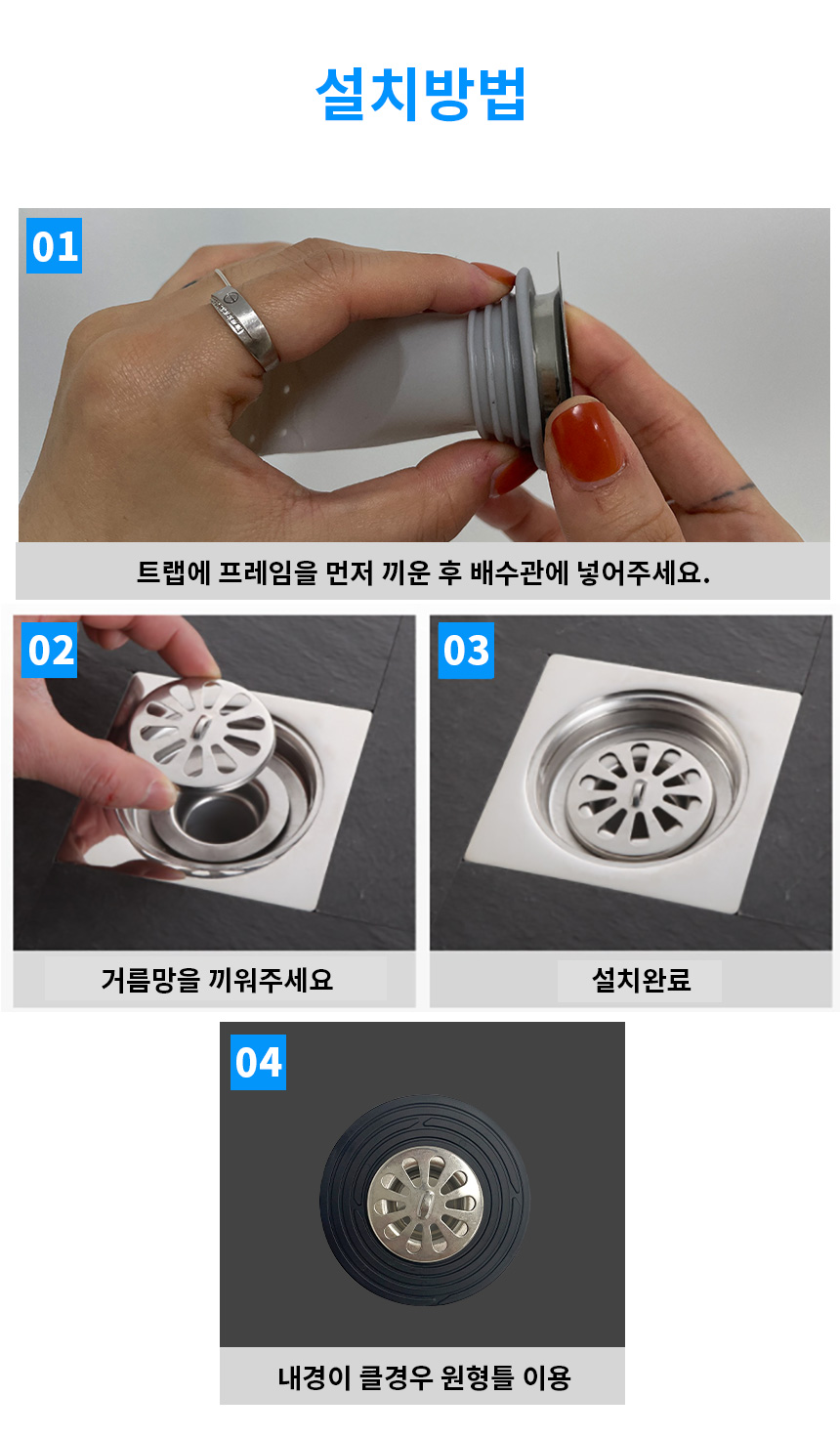 설치방법

01

트랩에 프레임을 먼저 끼운 후 배수관에 넣어주세요.

02

거름망을 끼워주세요

03

설치완료

04

내경이 클경우 원형틀 이용